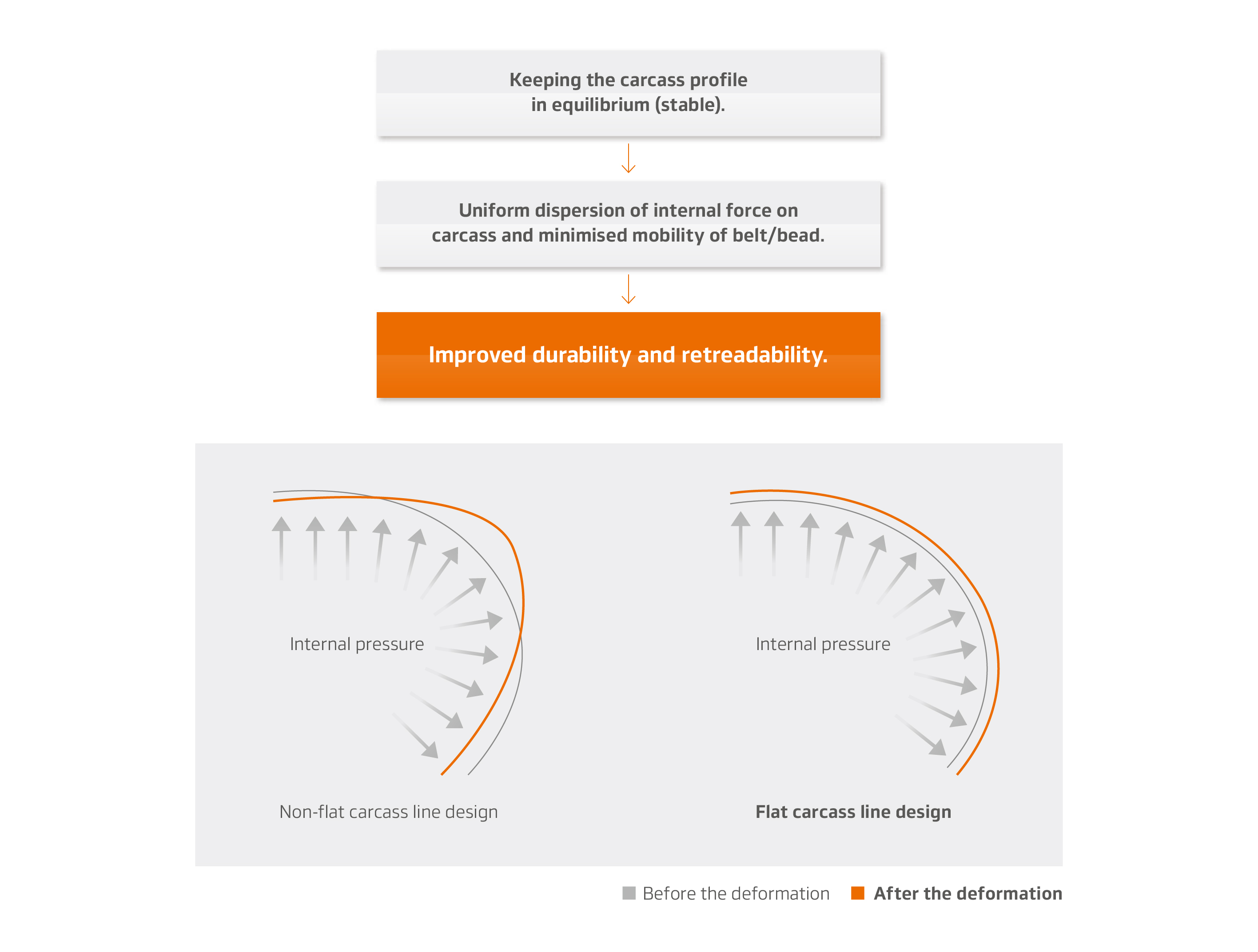 Keeping the carcass profile in equilibrium (stable).

Uniform dispersion of internal force on carcass and minimised mobility of belt/bead.

Improved durability and retreadability.

Internal pressure

Non-flat carcass line design

Internal pressure

Flat carcass line design

Before the deformation After the deformation