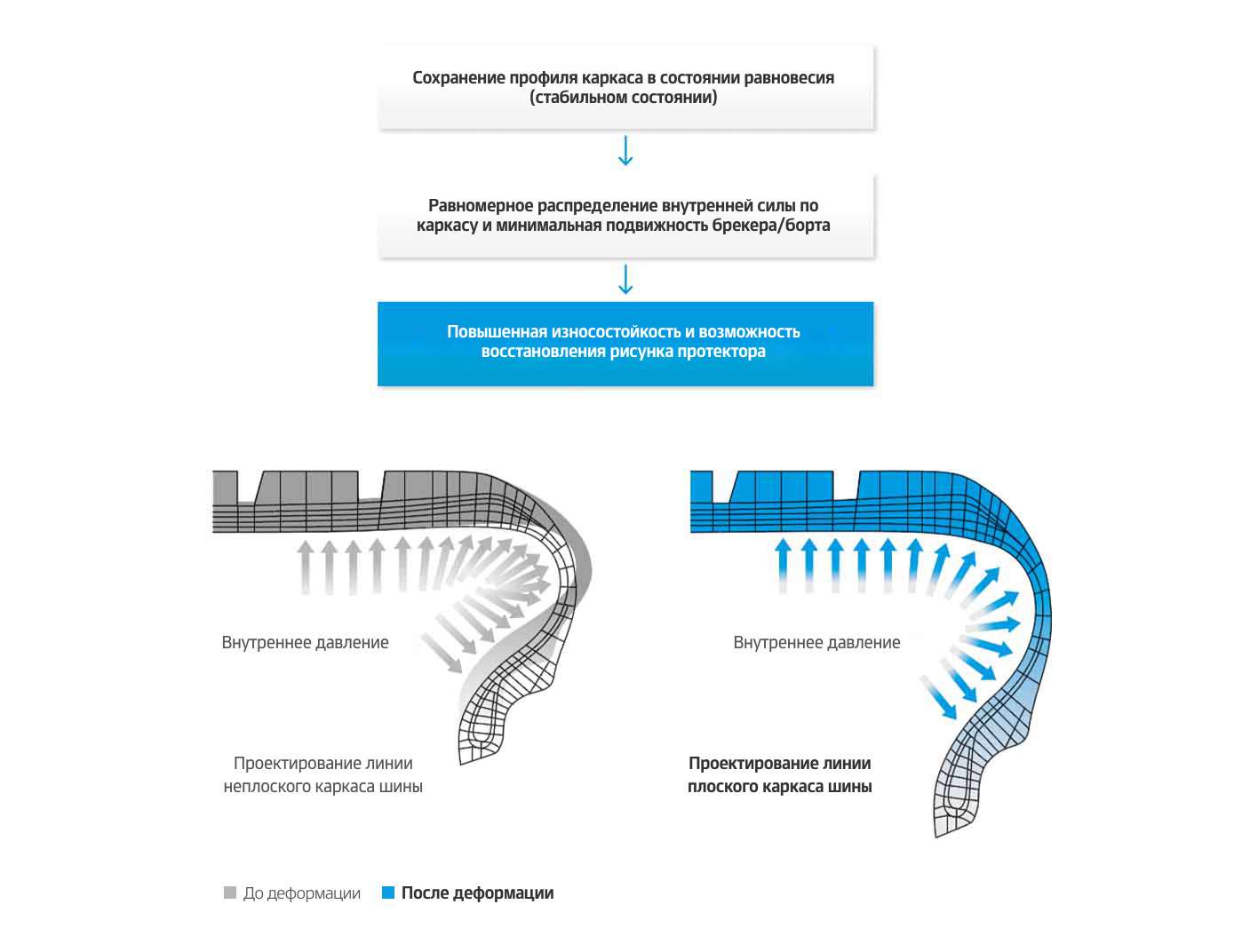 Сохранение профиля каркаса в состоянии равновесия (стабильном состоянии)

Равномерное распределение внутренней силы по каркасу и минимальная подвижность брекера/борта

Повышенная износостойкость и возможность восстановления рисунка протектора

Внутреннее давление

Проектирование линии неплоского каркаса шины

Внутреннее давление

Проектирование линии плоского каркаса шины

До деформации

После деформации